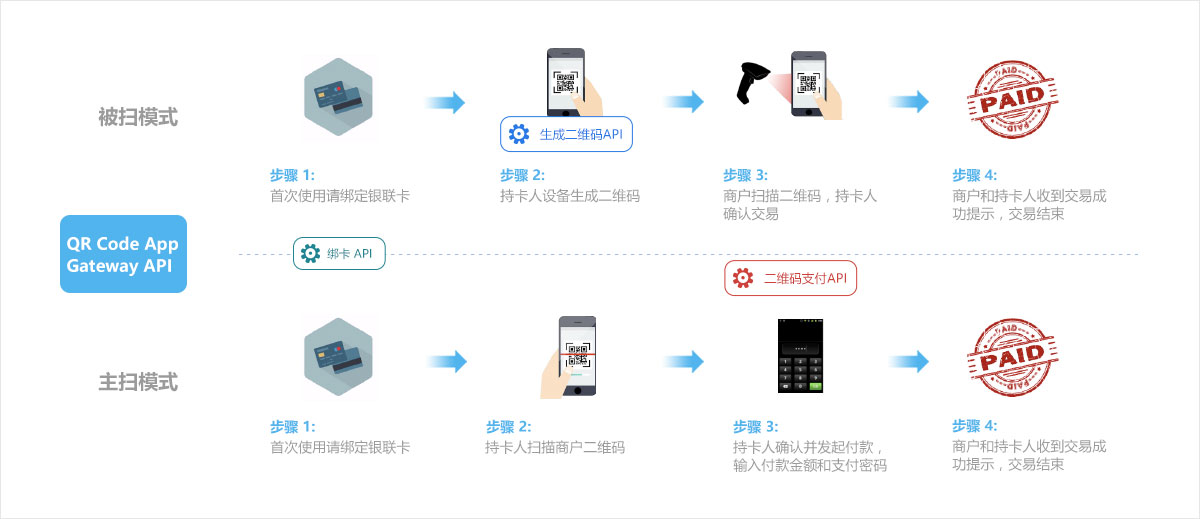 被扫模式

PAID

生成二维码API

步骤 1:
首次使用请绑定银联卡

步骤 2:
持卡人设备生成二维码

步骤 3:
商户扫描二维码，持卡人确认交易

步骤 4:
商户和持卡人收到交易成功提示，交易结束

QR Code App Gateway API

绑卡 API

二维码支付API

主扫模式

PAID

步骤 1:
首次使用请绑定银联卡

步骤 2:
持卡人扫描商户二维码

步骤 3:
持卡人确认并发起付款，输入付款金额和支付密码

步骤 4:
商户和持卡人收到交易成功提示，交易结束